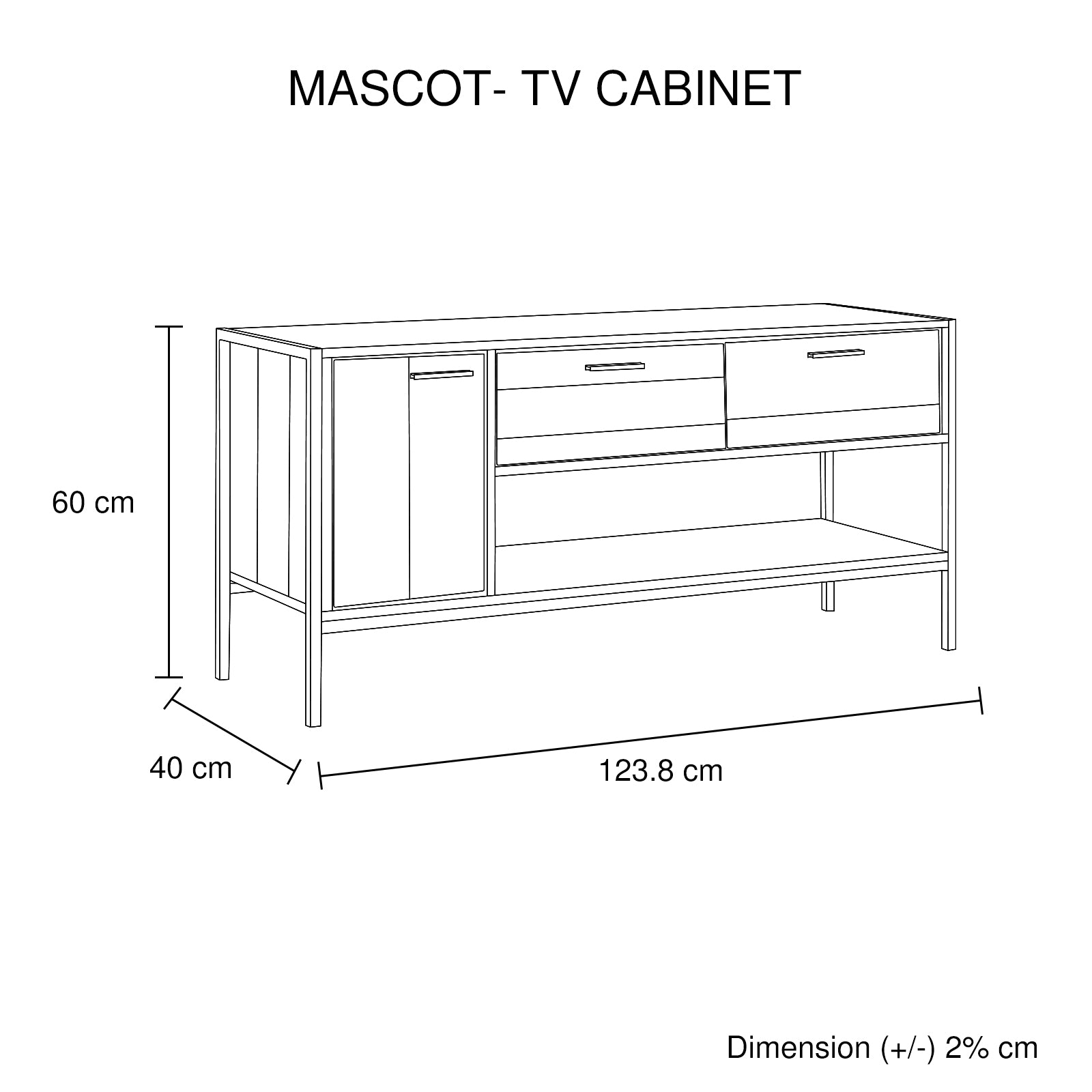 MASCOT- TV CABINET

60 cm

40 cm

123.8 cm

Dimension (+/-) 2% cm